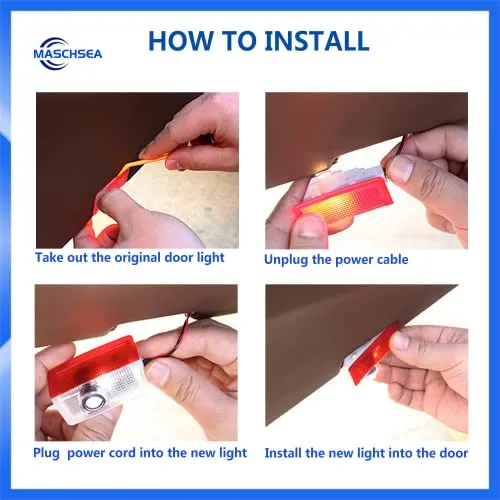 MASCHSEA

HOW TO INSTALL

Take out the original door light

Unplug the power cable

Plug power cord into the new light

Install the new light into the door